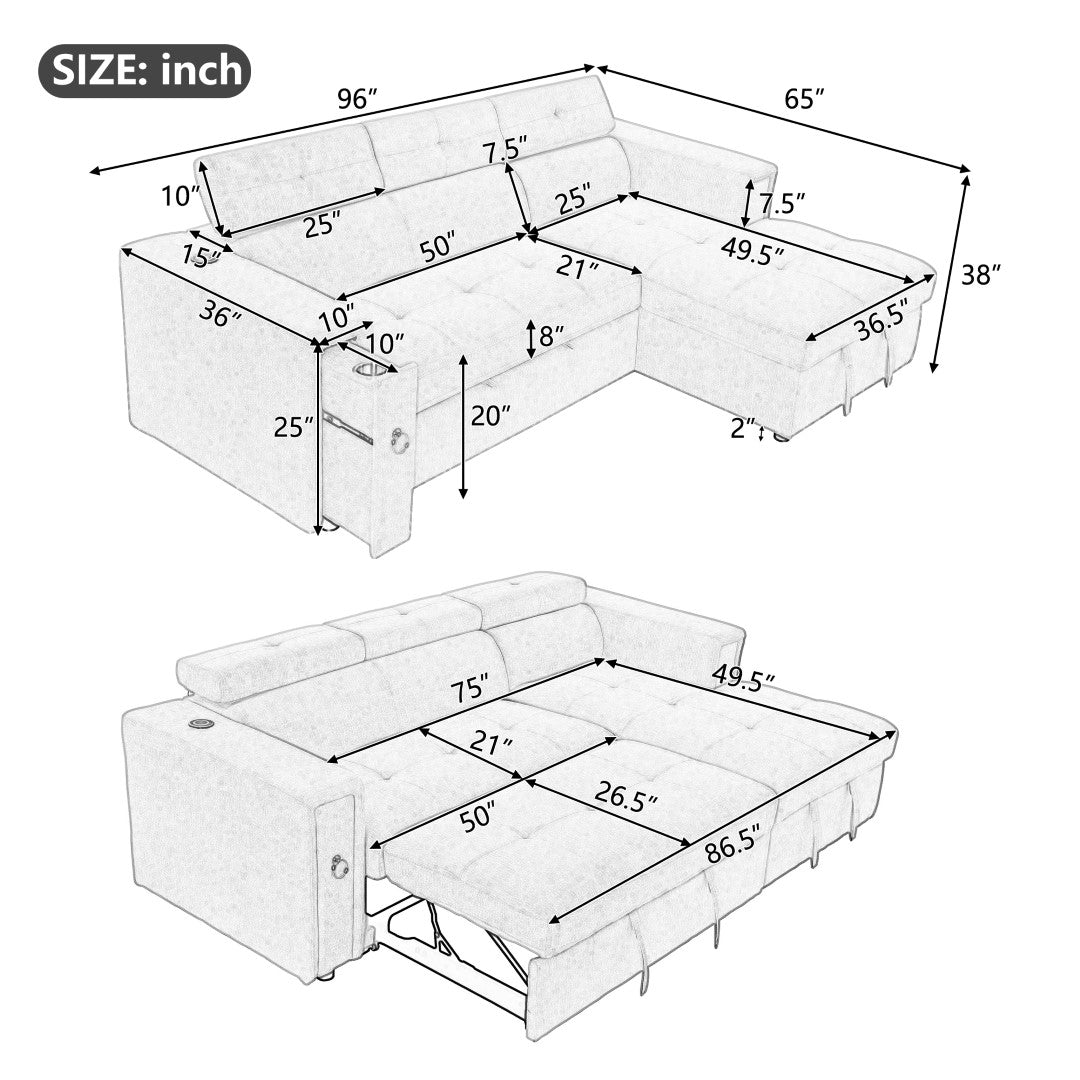 SIZE: inch

96″
65″
10″
25″
7.5″
25″
7.5″
15″
50″
21″
49.5″
38″
36″
10″
10″
8″
36.5″
25″
20″
2″

75″
49.5″
21″
50″
26.5″
86.5″